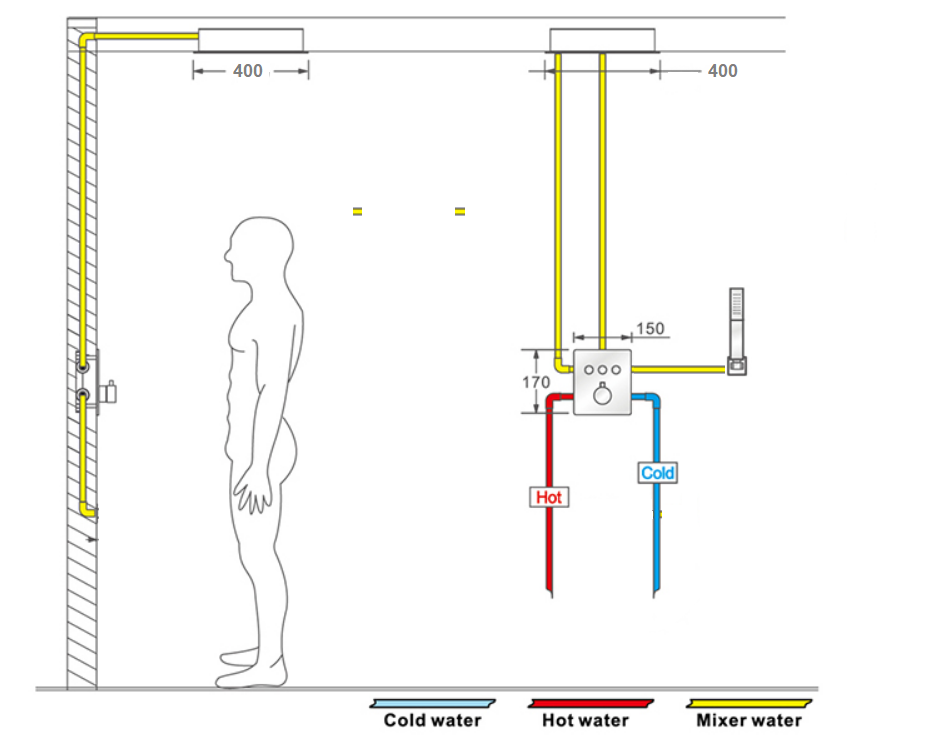 400

400

150

170

Hot

Cold

Cold water

Hot water

Mixer water